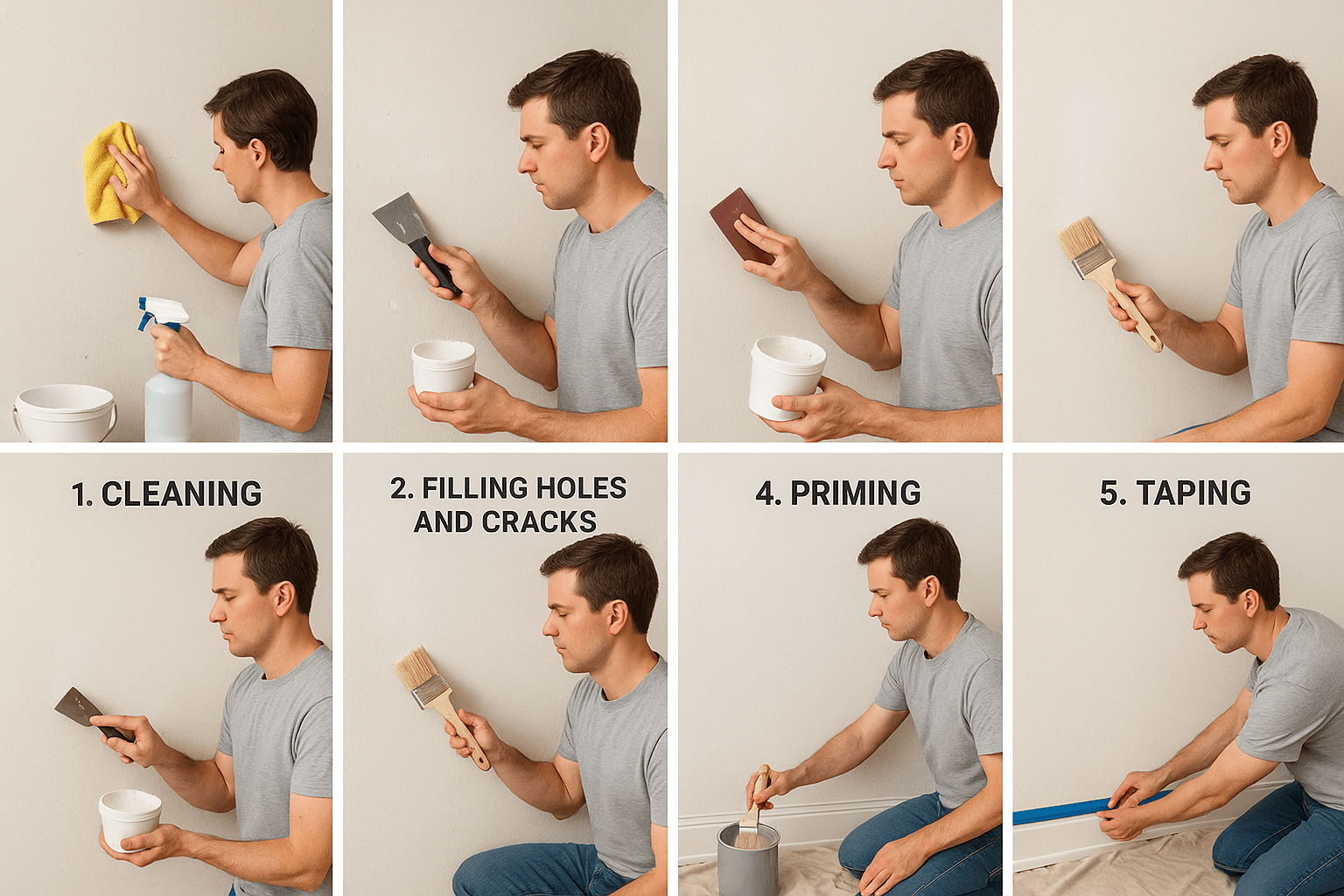 1. CLEANING

2. FILLING HOLES AND CRACKS

4. PRIMING

5. TAPING